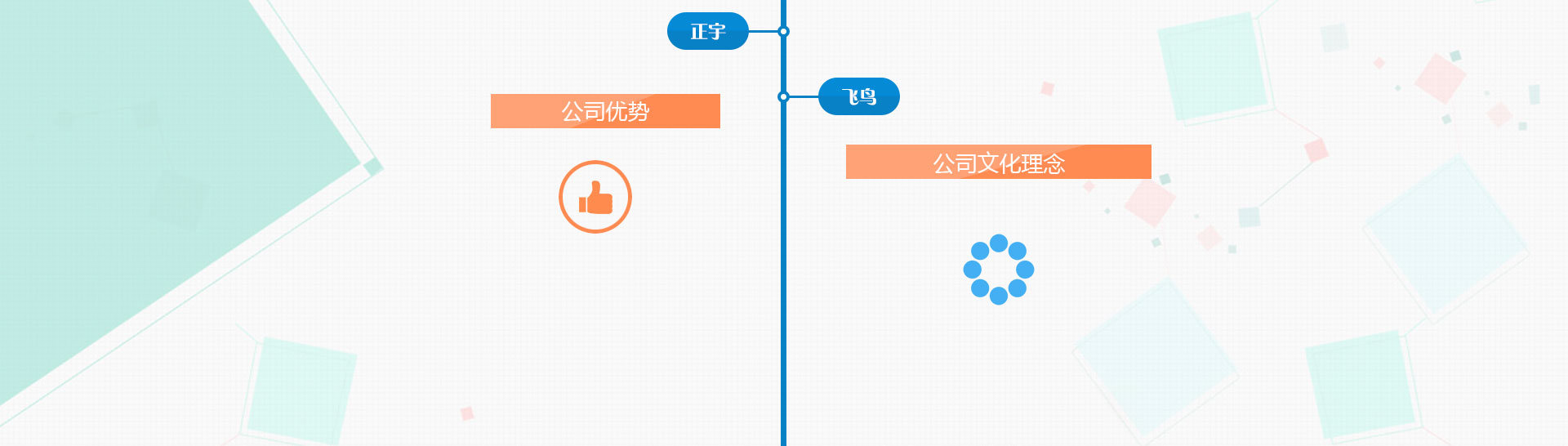 正宇

飞鸟

公司优势

公司文化理念